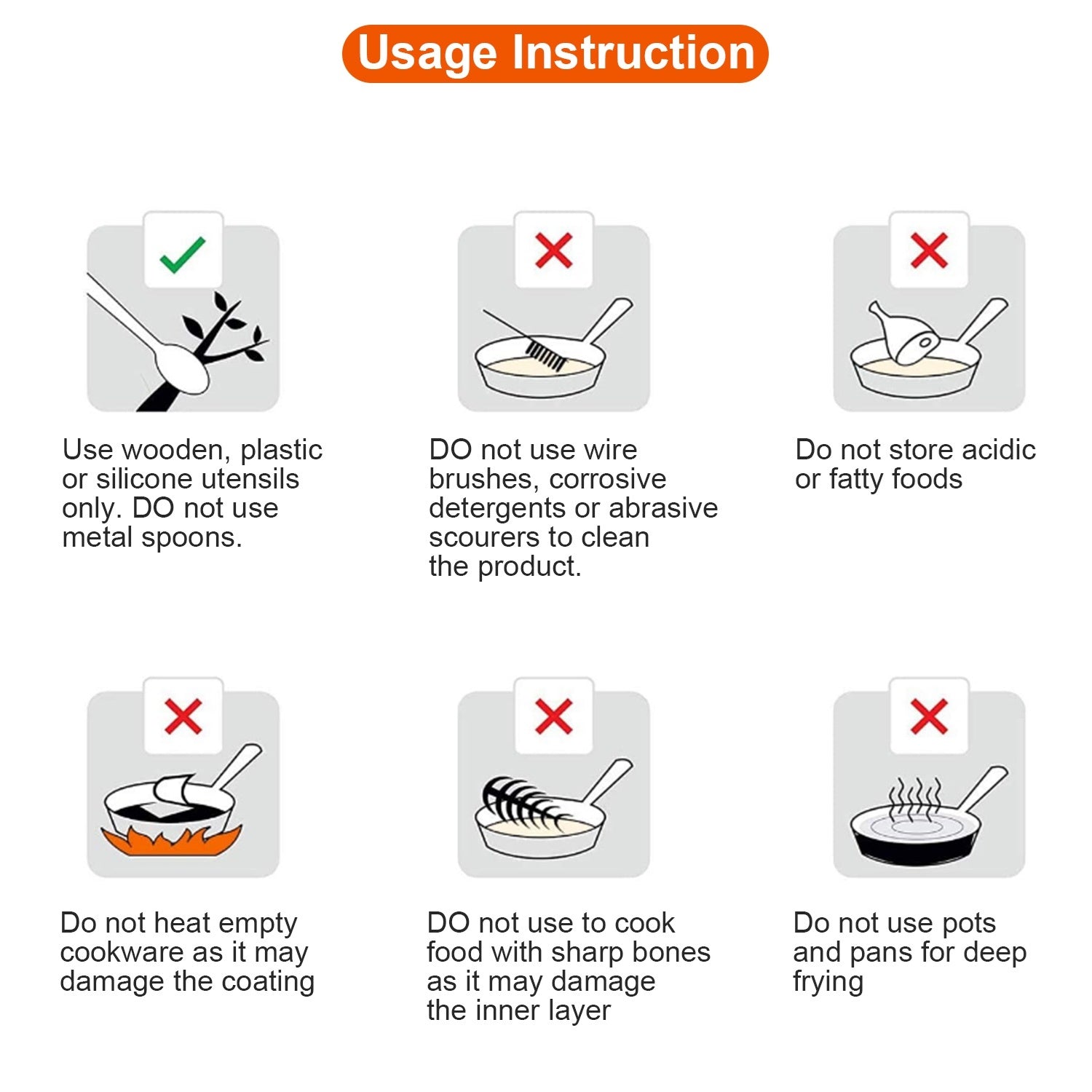 Usage Instruction

Use wooden, plastic or silicone utensils only. DO not use metal spoons.

DO not use wire brushes, corrosive detergents or abrasive scourers to clean the product.

Do not store acidic or fatty foods

Do not heat empty cookware as it may damage the coating

DO not use to cook food with sharp bones as it may damage the inner layer

Do not use pots and pans for deep frying