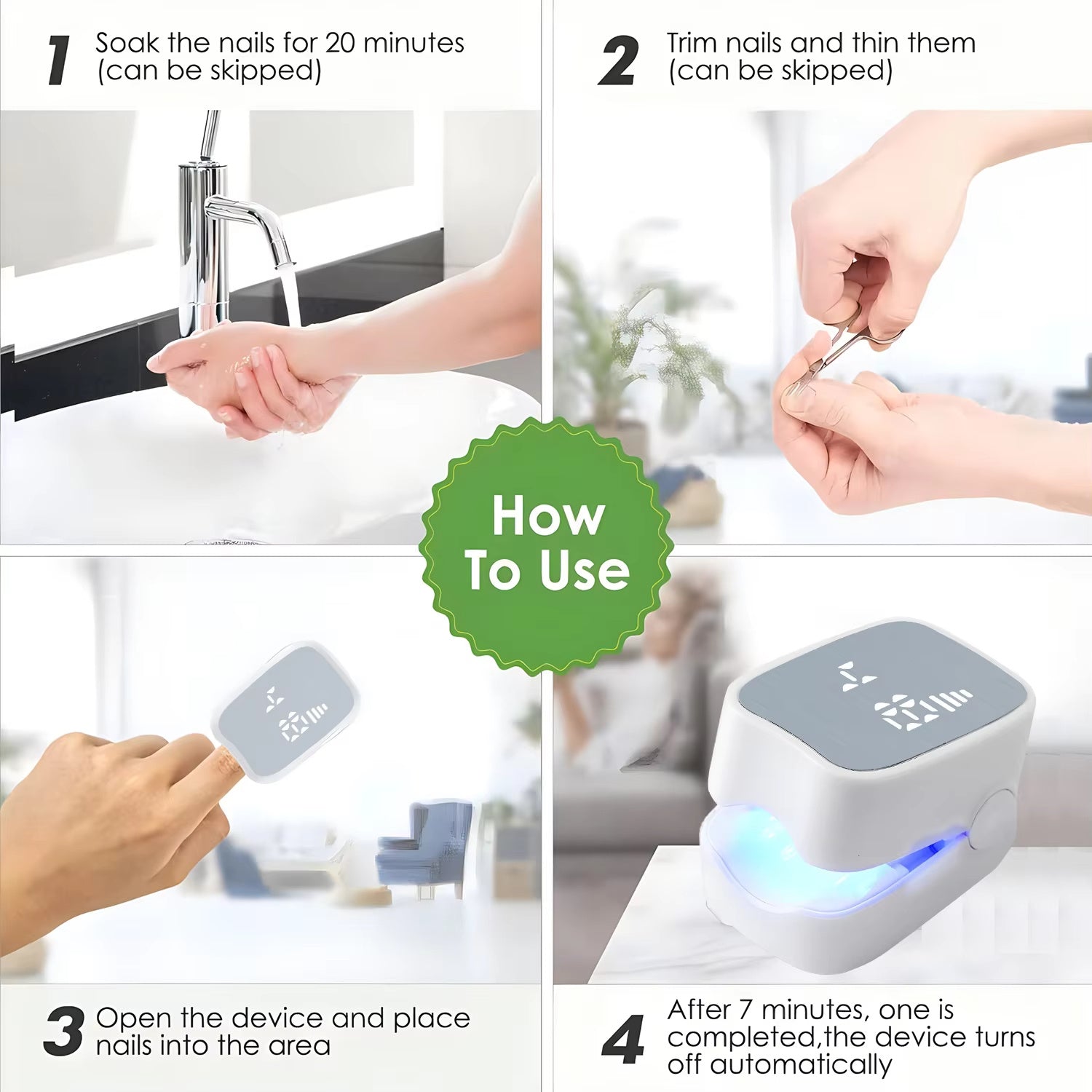 1 Soak the nails for 20 minutes (can be skipped)

2 Trim nails and thin them (can be skipped)

How To Use

3 Open the device and place nails into the area

4 After 7 minutes, one is completed,the device turns off automatically